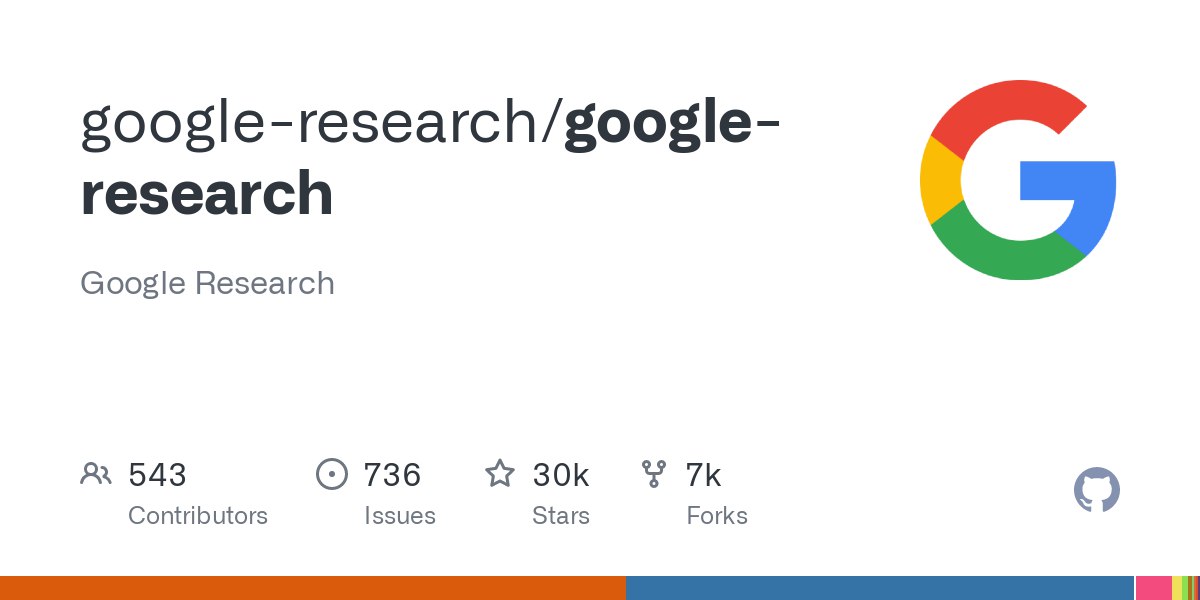 google-research/google-research

Google Research

543
Contributors

736
Issues

30k
Stars

7k
Forks